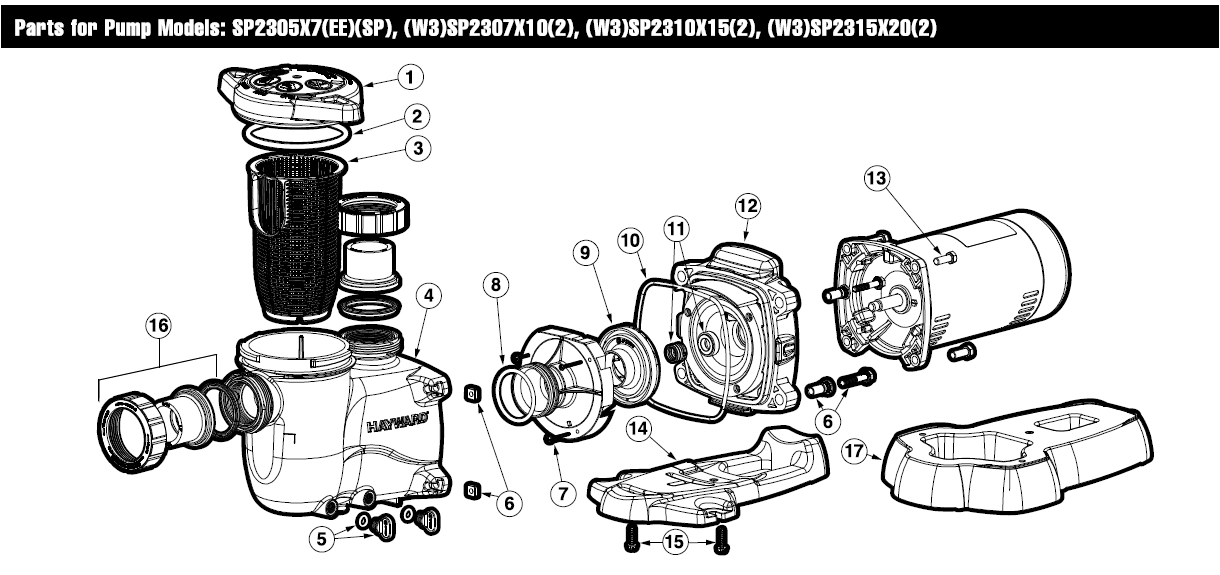 Parts for Pump Models: SP2305X7(EE)(SP), (W3)SP2307X10(2), (W3)SP2310X15(2), (W3)SP2315X20(2)

1
2
3
4
16
HAYWARD
5
6
8
7
9
10
11
12
13
6
14
15
17